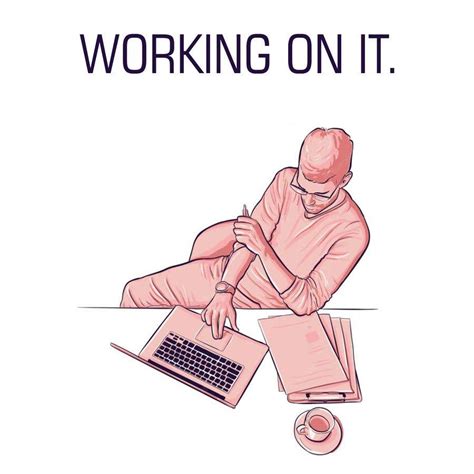 WORKING ON IT.