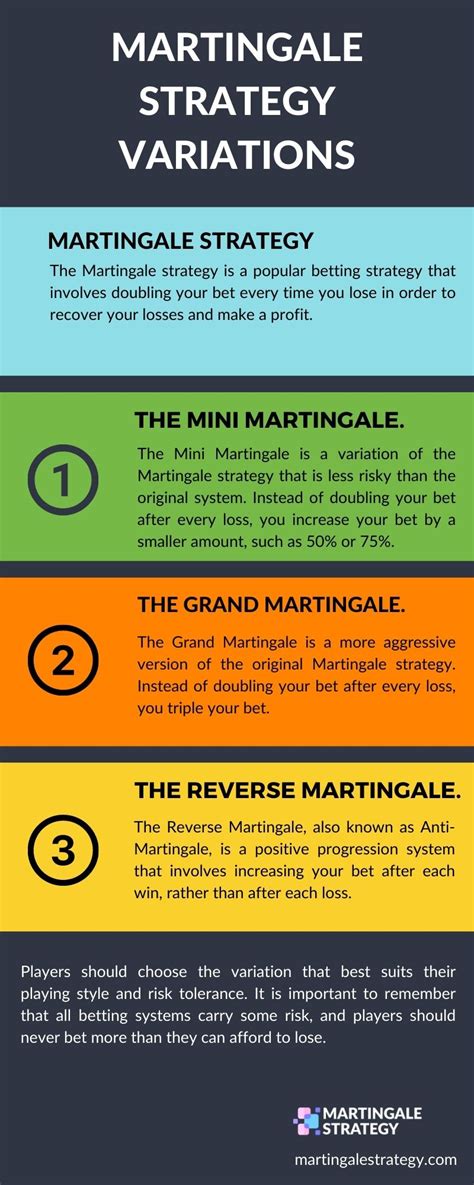 MARTINGALE STRATEGY VARIATIONS

MARTINGALE STRATEGY

The Martingale strategy is a popular betting strategy that involves doubling your bet every time you lose in order to recover your losses and make a profit.

1

THE MINI MARTINGALE.

The Mini Martingale is a variation of the Martingale strategy that is less risky than the original system. Instead of doubling your bet after every loss, you increase your bet by a smaller amount, such as 50% or 75%.

2

THE GRAND MARTINGALE.

The Grand Martingale is a more aggressive version of the original Martingale strategy. Instead of doubling your bet after every loss, you triple your bet.

3

THE REVERSE MARTINGALE.

The Reverse Martingale, also known as Anti-Martingale, is a positive progression system that involves increasing your bet after each win, rather than after each loss.

Players should choose the variation that best suits their playing style and risk tolerance. It is important to remember that all betting systems carry some risk, and players should never bet more than they can afford to lose.

MARTINGALE STRATEGY

martingalestrategy.com