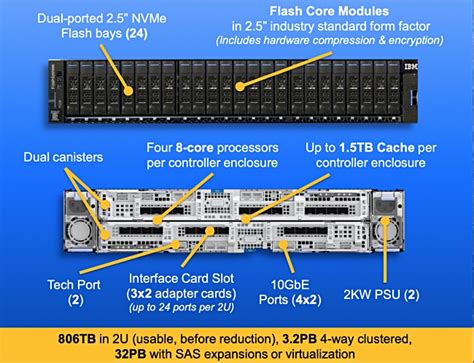 Dual-ported 2.5" NVMe Flash bays (24)

Flash Core Modules in 2.5" industry standard form factor (Includes hardware compression & encryption)

IBM

Dual canisters

Four 8-core processors per controller enclosure

Up to 1.5TB Cache per controller enclosure

Tech Port (2)

Interface Card Slot (3x2 adapter cards) (up to 24 ports per 2U)

10GbE Ports (4x2)

2KW PSU (2)

806TB in 2U (usable, before reduction), 3.2PB 4-way clustered, 32PB with SAS expansions or virtualization