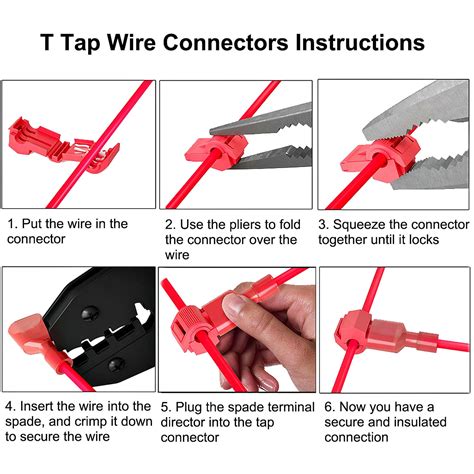 T Tap Wire Connectors Instructions

1. Put the wire in the connector

2. Use the pliers to fold the connector over the wire

3. Squeeze the connector together until it locks

4. Insert the wire into the spade, and crimp it down to secure the wire

5. Plug the spade terminal director into the tap connector

6. Now you have a secure and insulated connection