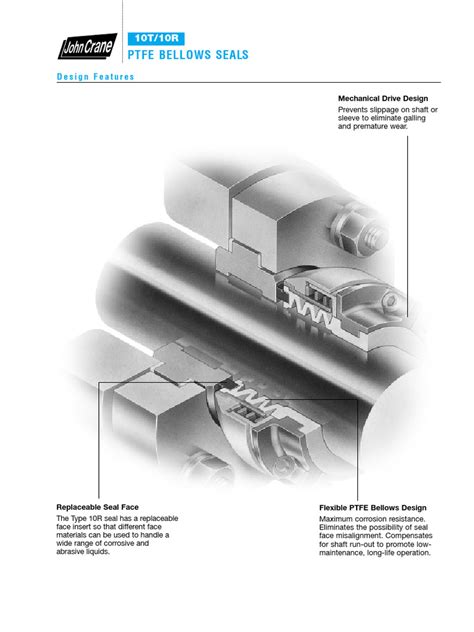 John Crane

10T/10R

PTFE BELLOWS SEALS

Design Features

Mechanical Drive Design

Prevents slippage on shaft or sleeve to eliminate galling and premature wear.

Replaceable Seal Face

The Type 10R seal has a replaceable face insert so that different face materials can be used to handle a wide range of corrosive and abrasive liquids.

Flexible PTFE Bellows Design

Maximum corrosion resistance. Eliminates the possibility of seal face misalignment. Compensates for shaft run-out to promote low-maintenance, long-life operation.