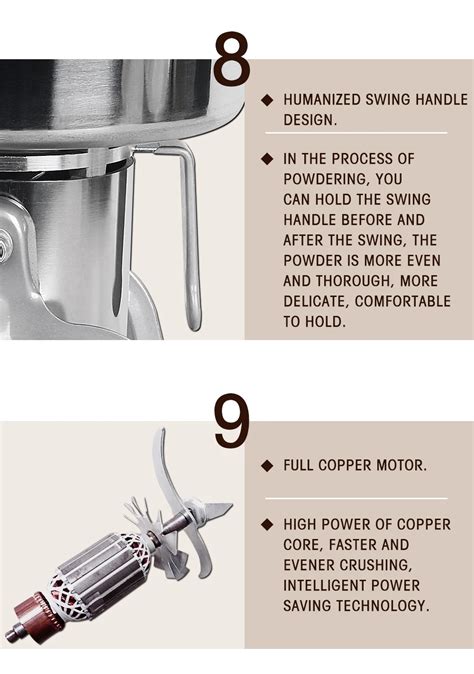 8

◆ HUMANIZED SWING HANDLE DESIGN.

◆ IN THE PROCESS OF POWDERING, YOU CAN HOLD THE SWING HANDLE BEFORE AND AFTER THE SWING, THE POWDER IS MORE EVEN AND THOROUGH, MORE DELICATE, COMFORTABLE TO HOLD.

9

◆ FULL COPPER MOTOR.

◆ HIGH POWER OF COPPER CORE, FASTER AND EVENER CRUSHING, INTELLIGENT POWER SAVING TECHNOLOGY.