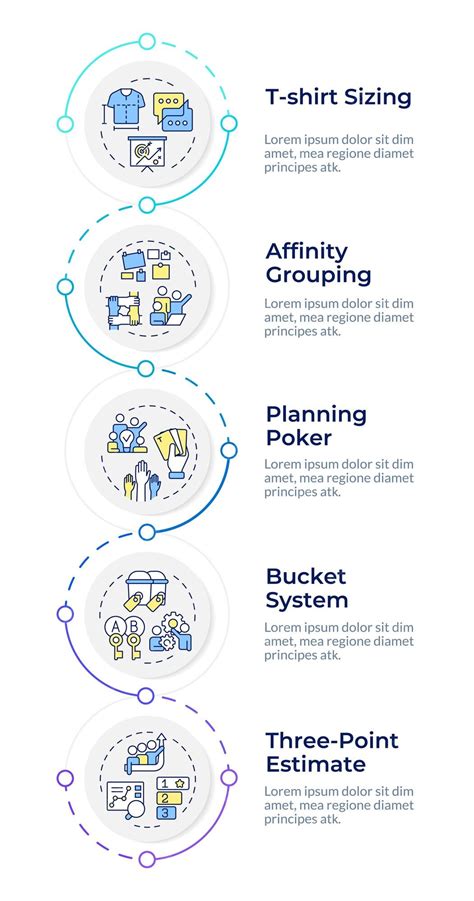 T-shirt Sizing

Lorem ipsum dolor sit dim amet, mea regione diamet principes atk.

Affinity Grouping

Lorem ipsum dolor sit dim amet, mea regione diamet principes atk.

Planning Poker

Lorem ipsum dolor sit dim amet, mea regione diamet principes atk.

Bucket System

A B

Lorem ipsum dolor sit dim amet, mea regione diamet principes atk.

Three-Point Estimate

1 2 3

Lorem ipsum dolor sit dim amet, mea regione diamet principes atk.