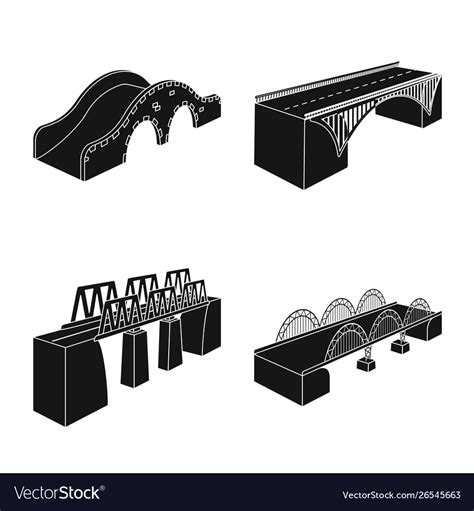 VectorStock®

VectorStock.com/26545663