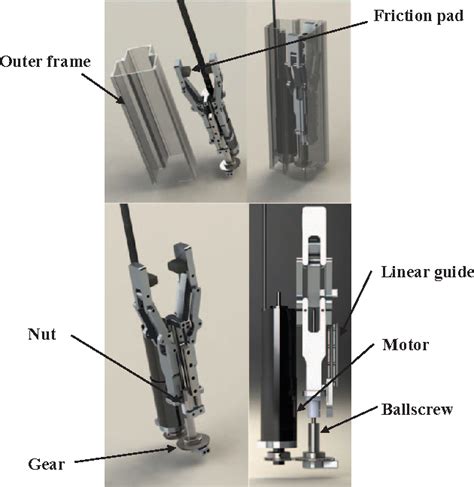 Friction pad
Outer frame
Linear guide
Nut
Motor
Ballscrew
Gear