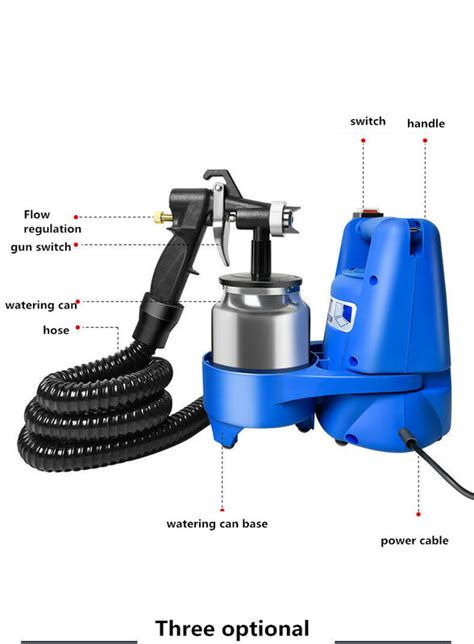 switch
handle
Flow regulation
gun switch
watering can
hose
watering can base
power cable
Three optional