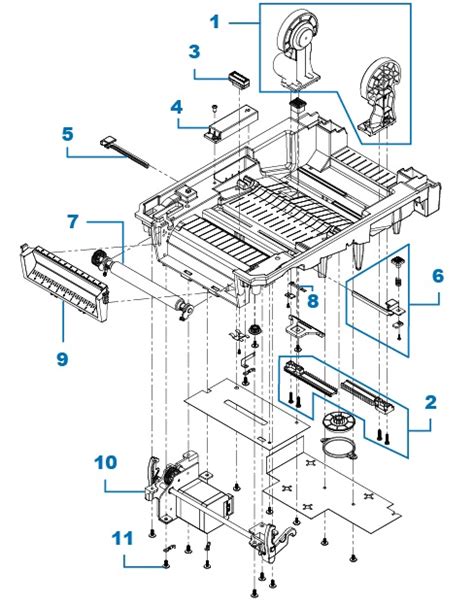 1
3
4
5
7
6
8
9
2
10
11