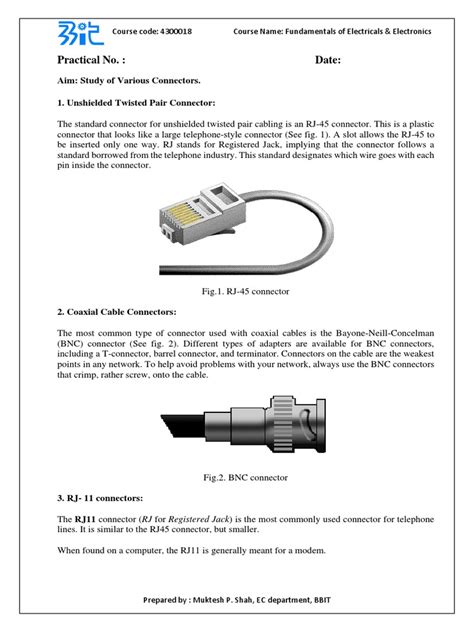 Course code: 4300018 Course Name: Fundamentals of Electricals & Electronics

Practical No. : Date:

Aim: Study of Various Connectors.

1. Unshielded Twisted Pair Connector:

The standard connector for unshielded twisted pair cabling is an RJ-45 connector. This is a plastic connector that looks like a large telephone-style connector (See fig. 1). A slot allows the RJ-45 to be inserted only one way. RJ stands for Registered Jack, implying that the connector follows a standard borrowed from the telephone industry. This standard designates which wire goes with each pin inside the connector.

Fig.1. RJ-45 connector

2. Coaxial Cable Connectors:

The most common type of connector used with coaxial cables is the Bayone-Neill-Concelman (BNC) connector (See fig. 2). Different types of adapters are available for BNC connectors, including a T-connector, barrel connector, and terminator. Connectors on the cable are the weakest points in any network. To help avoid problems with your network, always use the BNC connectors that crimp, rather screw, onto the cable.

Fig.2. BNC connector

3. RJ- 11 connectors:

The RJ11 connector (RJ for Registered Jack) is the most commonly used connector for telephone lines. It is similar to the RJ45 connector, but smaller.

When found on a computer, the RJ11 is generally meant for a modem.

Prepared by : Muktesh P. Shah, EC department, BBIT