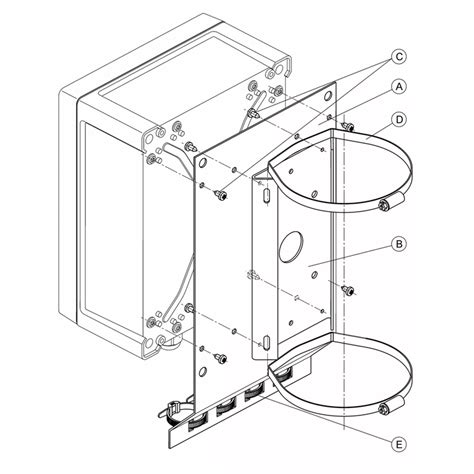 C
A
D
B
E