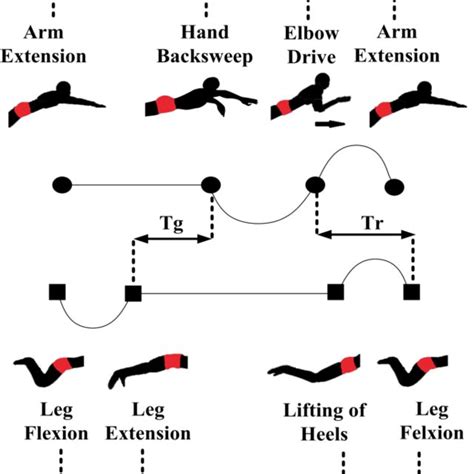 Arm Extension

Hand Backsweep

Elbow Drive

Arm Extension

Tg

Tr

Leg Flexion

Leg Extension

Lifting of Heels

Leg Felxion