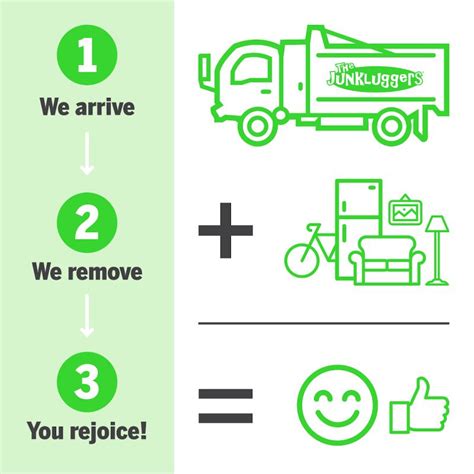 1

We arrive

2

We remove

3

You rejoice!

The JUNKLUGGERS

+

=