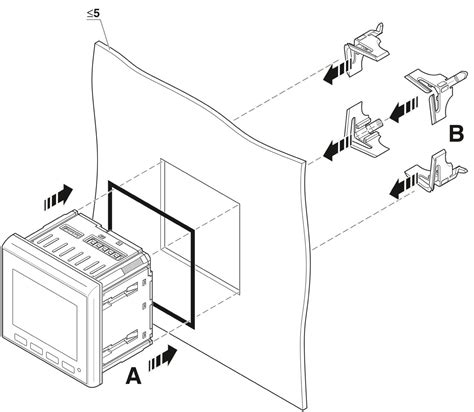 ≤5

B

A