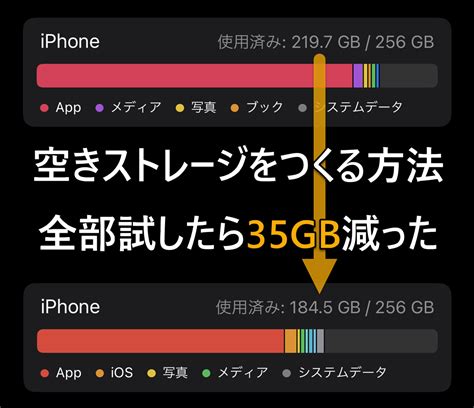 iPhone
使用済み: 219.7 GB / 256 GB

App メディア 写真 ブック システムデータ

空きストレージをつくる方法
全部試したら35GB減った

iPhone
使用済み: 184.5 GB / 256 GB

App iOS 写真 メディア システムデータ