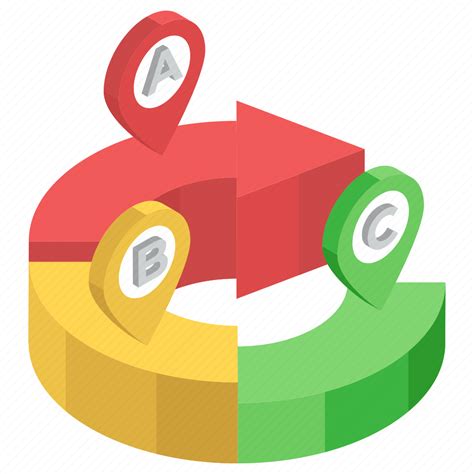 A
B
C