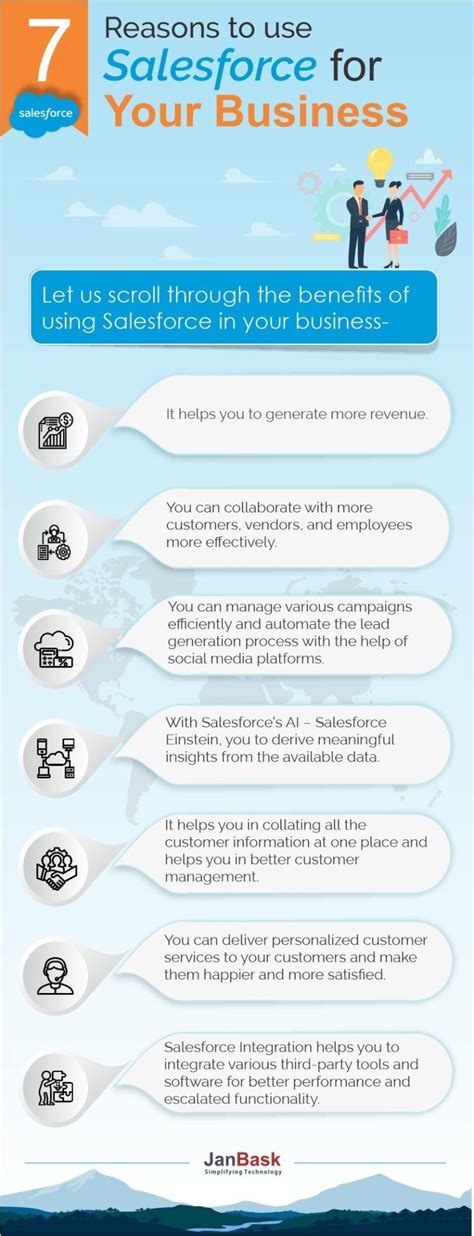 7

salesforce

Reasons to use Salesforce for Your Business

Let us scroll through the benefits of using Salesforce in your business-

It helps you to generate more revenue.

You can collaborate with more customers, vendors, and employees more effectively.

You can manage various campaigns efficiently and automate the lead generation process with the help of social media platforms.

With Salesforce's AI – Salesforce Einstein, you to derive meaningful insights from the available data.

It helps you in collating all the customer information at one place and helps you in better customer management.

You can deliver personalized customer services to your customers and make them happier and more satisfied.

Salesforce Integration helps you to integrate various third-party tools and software for better performance and escalated functionality.

JanBask
Simplifying Technology