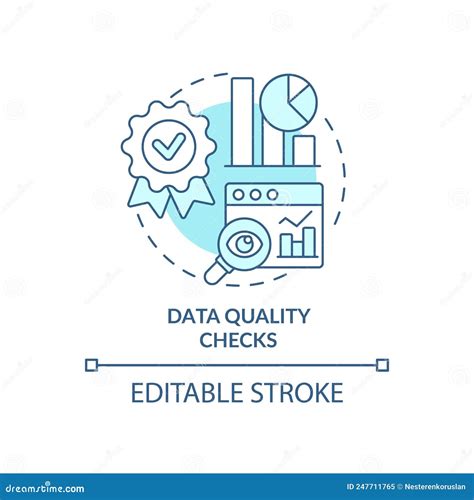 DATA QUALITY CHECKS

EDITABLE STROKE

dreamstime.com

ID 247711765 © Nesterenkoruslan