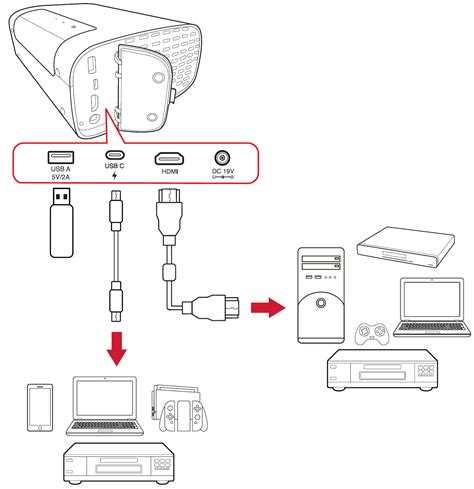 USB A
5V/2A

USB C

HDMI

DC 19V