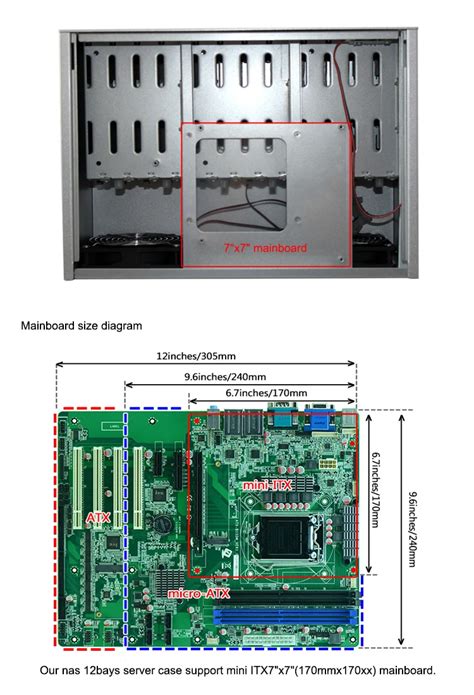 7"x7" mainboard

Mainboard size diagram

12inches/305mm

9.6inches/240mm

6.7inches/170mm

mini-ITX

ATX

micro-ATX

6.7inches/170mm

9.6inches/240mm

Our nas 12bays server case support mini ITX7"x7"(170mmx170xx) mainboard.