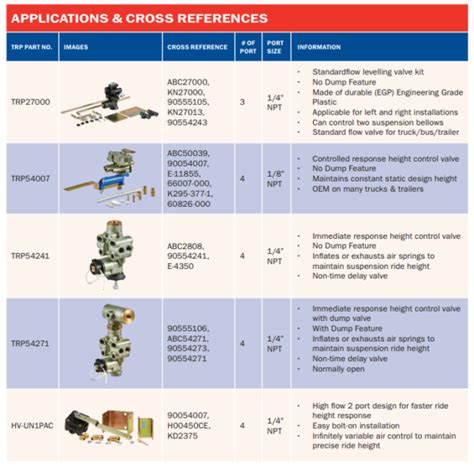 APPLICATIONS & CROSS REFERENCES

| TRP PART NO. | IMAGES | CROSS REFERENCE | # OF PORT | PORT SIZE | INFORMATION |
|---|---|---|---|---|---|
| TRP27000 | | ABC27000, KN27000, 90555105, KN27013, 90554243 | 3 | 1/4" NPT | · Standardflow levelling valve kit · No Dump Feature · Made of durable (EGP) Engineering Grade Plastic · Applicable for left and right installations · Can control two suspension bellows · Standard flow valve for truck/bus/trailer |
| TRP54007 | | ABC50039, 90054007, E-11855, 66007-000, K295-377-1, 60826-000 | 4 | 1/8" NPT | · Controlled response height control valve · No Dump Feature · Maintains constant static design height · OEM on many trucks & trailers |
| TRP54241 | | ABC2808, 90554241, E-4350 | 4 | 1/4" NPT | · Immediate response height control valve · No Dump Feature · Inflates or exhausts air springs to maintain suspension ride height · Non-time delay valve |
| TRP54271 | | 90555106, ABC54271, 90554273, 90554271 | 4 | 1/4" NPT | · Immediate response height control valve with dump valve · With Dump Feature · Inflates or exhausts air springs to maintain suspension ride height · Non-time delay valve · Normally open |
| HV-UN1PAC | | 90054007, H00450CE, KD2375 | 4 | 1/4" NPT | · High flow 2 port design for faster ride height response · Easy bolt-on installation · Infinitely variable air control to maintain precise ride height |