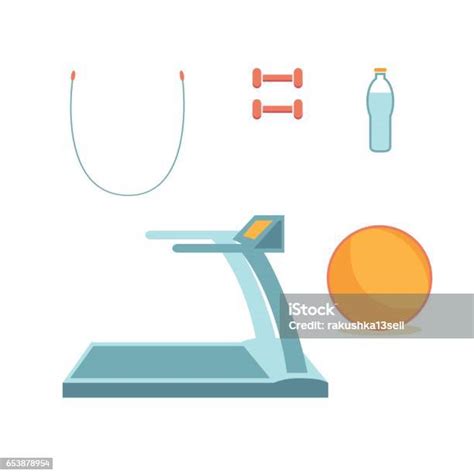 iStock
Credit: rakushka13sell

653878954