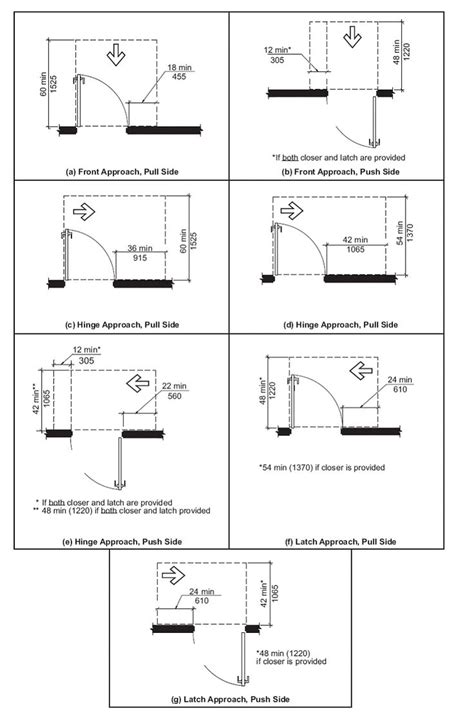 60 min
1525

18 min
455

(a) Front Approach, Pull Side

12 min*
305

48 min
1220

*If both closer and latch are provided

(b) Front Approach, Push Side

36 min
915

60 min
1525

(c) Hinge Approach, Pull Side

42 min
1065

54 min
1370

(d) Hinge Approach, Pull Side

12 min*
305

42 min**
1065

22 min
560

* If both closer and latch are provided
** 48 min (1220) if both closer and latch provided

(e) Hinge Approach, Push Side

48 min*
1220

24 min
610

*54 min (1370) if closer is provided

(f) Latch Approach, Pull Side

24 min
610

42 min*
1065

*48 min (1220) if closer is provided

(g) Latch Approach, Push Side