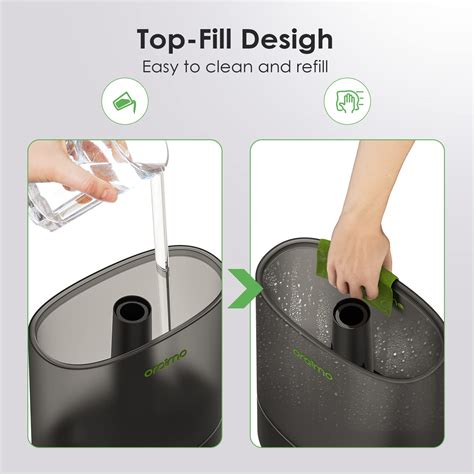 Top-Fill Desigh
Easy to clean and refill

oraimo

oraimo