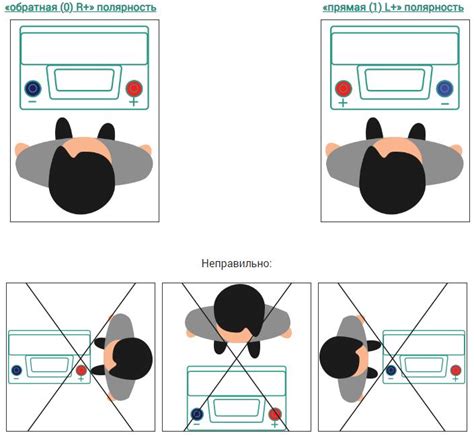 «обратная (0) R+» полярность

−
+

«прямая (1) L+» полярность

+
−

Неправильно:

−
+

−
+

−
+