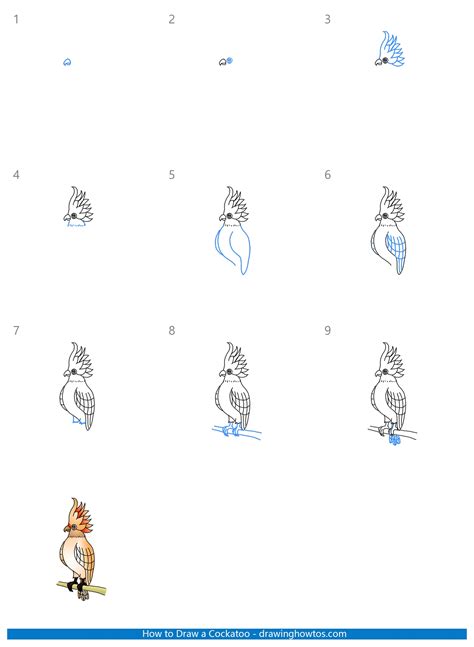 1

2

3

4

5

6

7

8

9

How to Draw a Cockatoo - drawinghowtos.com