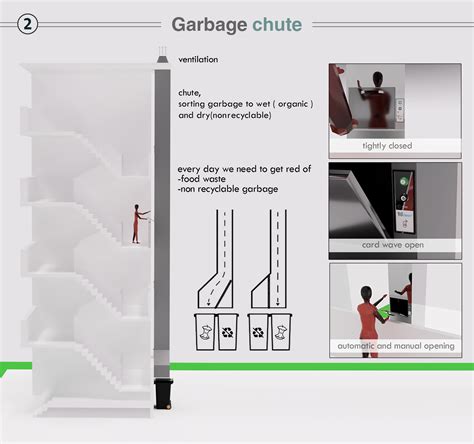 2 Garbage chute

ventilation

chute,
sorting garbage to wet ( organic )
and dry(nonrecyclable)

every day we need to get red of
-food waste
-non recyclable garbage

tightly closed

card wave open

automatic and manual opening