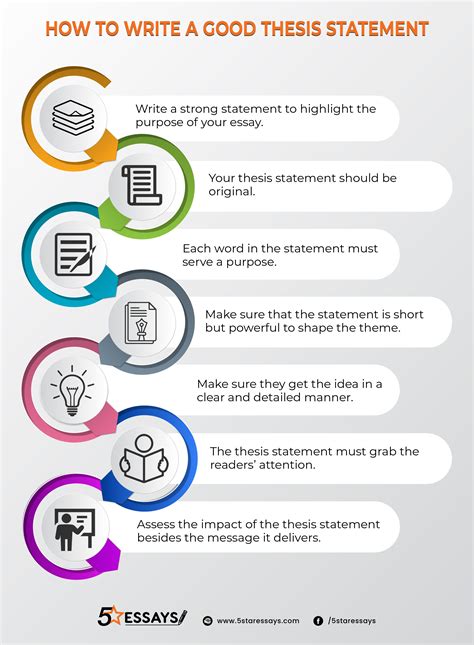 HOW TO WRITE A GOOD THESIS STATEMENT

Write a strong statement to highlight the purpose of your essay.

Your thesis statement should be original.

Each word in the statement must serve a purpose.

Make sure that the statement is short but powerful to shape the theme.

Make sure they get the idea in a clear and detailed manner.

The thesis statement must grab the readers' attention.

Assess the impact of the thesis statement besides the message it delivers.

5 ESSAYS

www.5staressays.com

/5staressays