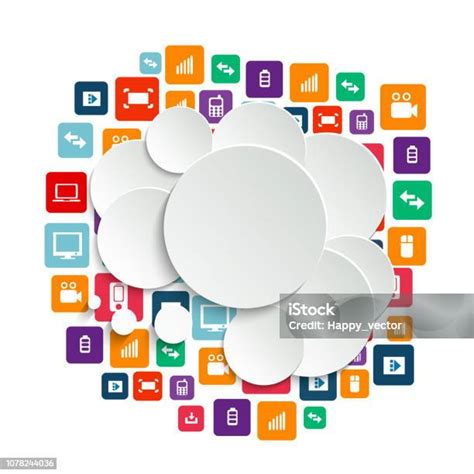 iStock
Credit: Happy_vector

1078244036