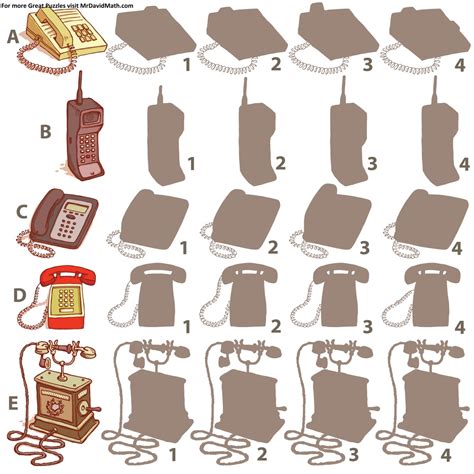 For more Great Puzzles visit MrDavidMath.com

A 1 2 3 4

B 1 2 3 4

C 1 2 3 4

D 1 2 3 4

E 1 2 3 4