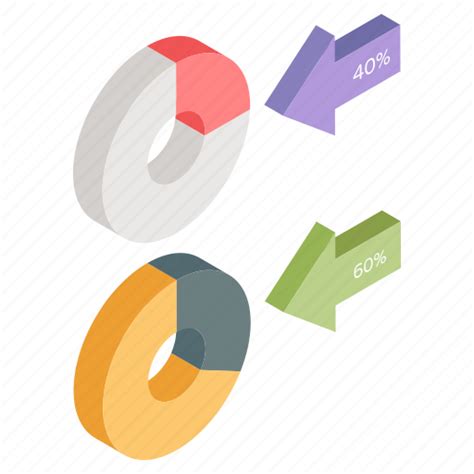 40%

60%