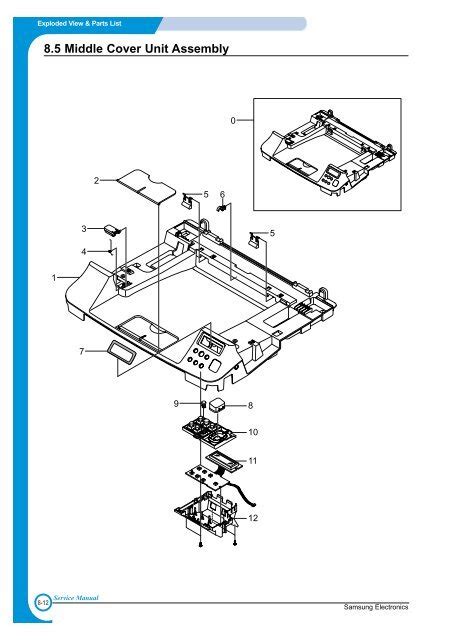 Exploded View & Parts List

8.5 Middle Cover Unit Assembly

0

2

5

6

3

5

4

1

7

9

8

10

11

12

8-12 Service Manual

Samsung Electronics