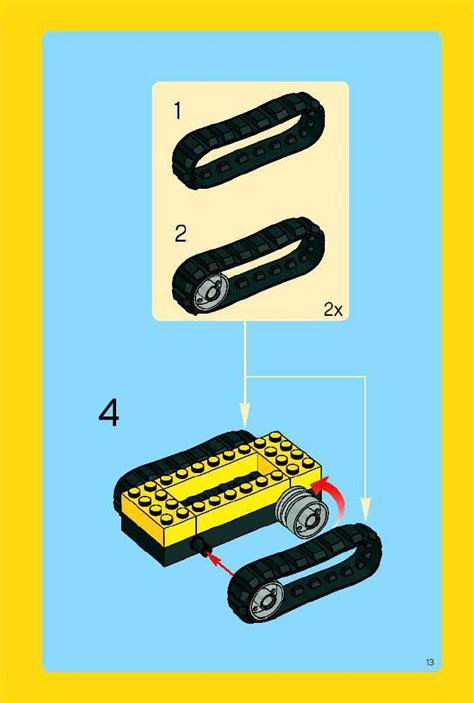 1

2

2x

4

13