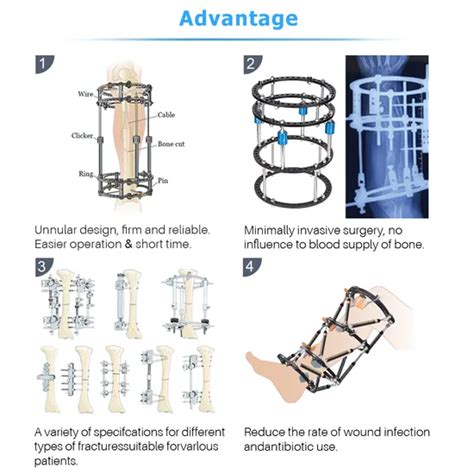 Advantage

1

Wire
Cable
Clicker
Bone cut
Ring
Pin

Unnular design, firm and reliable. Easier operation & short time.

2

Minimally invasive surgery, no influence to blood supply of bone.

3

A variety of specifcations for different types of fracturessuitable forvarlous patients.

4

Reduce the rate of wound infection andantibiotic use.