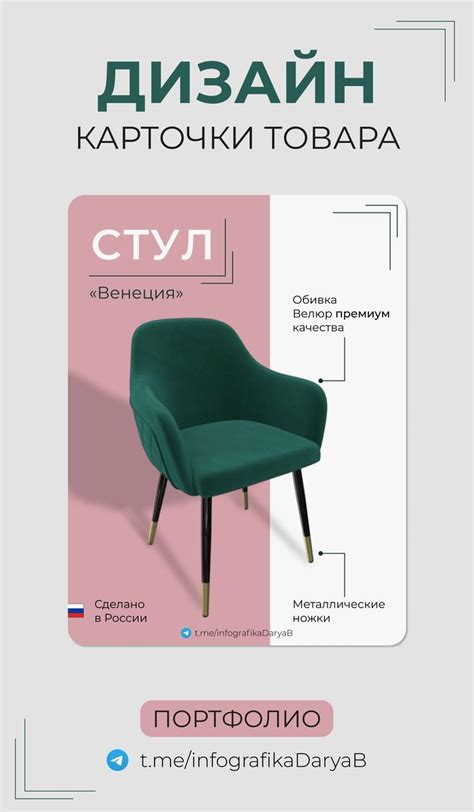 ДИЗАЙН
КАРТОЧКИ ТОВАРА

СТУЛ
«Венеция»

Обивка
Велюр премиум
качества

Сделано
в России

Металлические
ножки

t.me/infografikaDaryaB

ПОРТФОЛИО

t.me/infografikaDaryaB