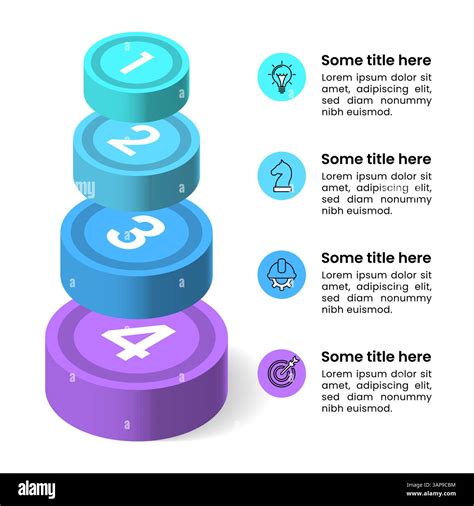 1

2

3

4

Some title here
Lorem ipsum dolor sit amet, adipiscing elit, sed diam nonummy nibh euismod.

Some title here
Lorem ipsum dolor sit amet, adipiscing elit, sed diam nonummy nibh euismod.

Some title here
Lorem ipsum dolor sit amet, adipiscing elit, sed diam nonummy nibh euismod.

Some title here
Lorem ipsum dolor sit amet, adipiscing elit, sed diam nonummy nibh euismod.

alamy

Image ID: 3AP9CBM
www.alamy.com