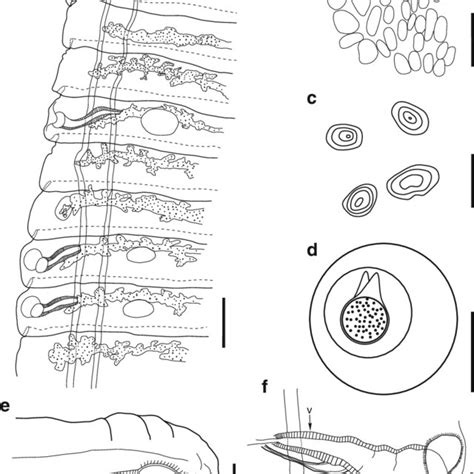 c

d

e

f

v