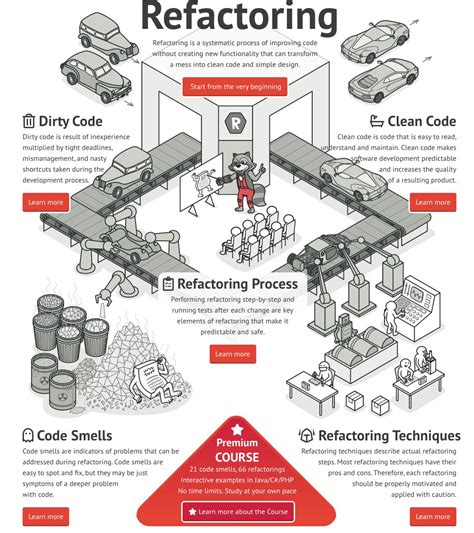 Refactoring

Refactoring is a systematic process of improving code without creating new functionality that can transform a mess into clean code and simple design.

Start from the very beginning

R

Dirty Code

Dirty code is result of inexperience multiplied by tight deadlines, mismanagement, and nasty shortcuts taken during the development process.

Learn more

Clean Code

Clean code is code that is easy to read, understand and maintain. Clean code makes software development predictable and increases the quality of a resulting product.

Learn more

Refactoring Process

Performing refactoring step-by-step and running tests after each change are key elements of refactoring that make it predictable and safe.

Learn more

Code Smells

Code smells are indicators of problems that can be addressed during refactoring. Code smells are easy to spot and fix, but they may be just symptoms of a deeper problem with code.

Learn more

Premium
COURSE

21 code smells, 66 refactorings
Interactive examples in Java/C#/PHP
No time limits. Study at your own pace

Learn more about the Course

Refactoring Techniques

Refactoring techniques describe actual refactoring steps. Most refactoring techniques have their pros and cons. Therefore, each refactoring should be properly motivated and applied with caution.

Learn more