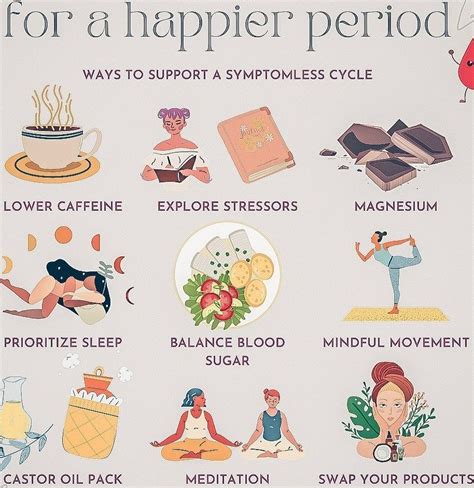 for a happier period

WAYS TO SUPPORT A SYMPTOMLESS CYCLE

LOWER CAFFEINE

EXPLORE STRESSORS

MAGNESIUM

PRIORITIZE SLEEP

BALANCE BLOOD SUGAR

MINDFUL MOVEMENT

CASTOR OIL PACK

MEDITATION

SWAP YOUR PRODUCTS