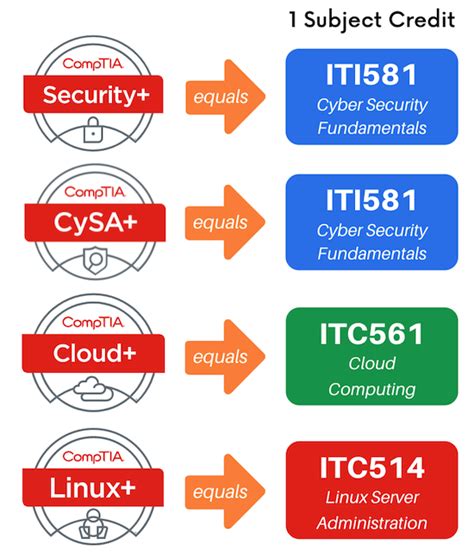 1 Subject Credit

CompTIA
Security+

equals

ITI581
Cyber Security Fundamentals

CompTIA
CySA+

equals

ITI581
Cyber Security Fundamentals

CompTIA
Cloud+

equals

ITC561
Cloud Computing

CompTIA
Linux+

equals

ITC514
Linux Server Administration