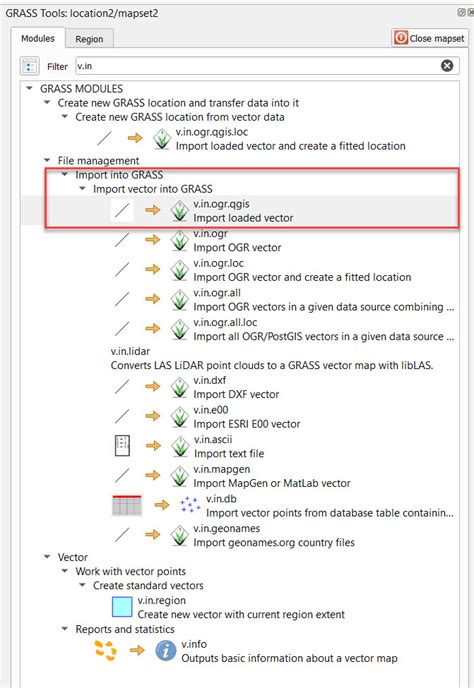 GRASS Tools: location2/mapset2

Modules
Region
Close mapset

Filter v.in

GRASS MODULES
Create new GRASS location and transfer data into it
Create new GRASS location from vector data
v.in.ogr.qgis.loc
Import loaded vector and create a fitted location
File management
Import into GRASS
Import vector into GRASS
v.in.ogr.qgis
Import loaded vector
v.in.ogr
Import OGR vector
v.in.ogr.loc
Import OGR vector and create a fitted location
v.in.ogr.all
Import OGR vectors in a given data source combining ...
v.in.ogr.all.loc
Import all OGR/PostGIS vectors in a given data source ...
v.in.lidar
Converts LAS LiDAR point clouds to a GRASS vector map with libLAS.
v.in.dxf
Import DXF vector
v.in.e00
Import ESRI E00 vector
v.in.ascii
Import text file
v.in.mapgen
Import MapGen or MatLab vector
v.in.db
Import vector points from database table containin...
v.in.geonames
Import geonames.org country files
Vector
Work with vector points
Create standard vectors
v.in.region
Create new vector with current region extent
Reports and statistics
v.info
Outputs basic information about a vector map