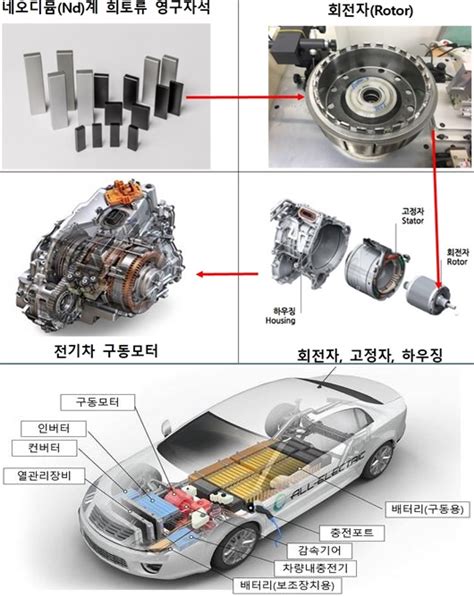 네오디뮴(Nd)계 희토류 영구자석

회전자(Rotor)

고정자
Stator

회전자
Rotor

하우징
Housing

전기차 구동모터

회전자, 고정자, 하우징

구동모터

인버터

컨버터

열관리장비

ALL-ELECTRIC

배터리(구동용)

충전포트

감속기어

차량내충전기

배터리(보조장치용)