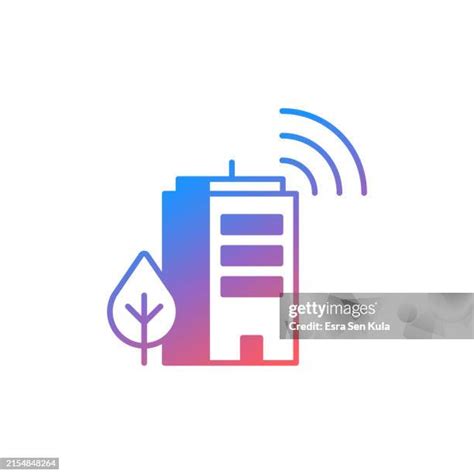 gettyimages
Credit: Esra Sen Kula

2154848264