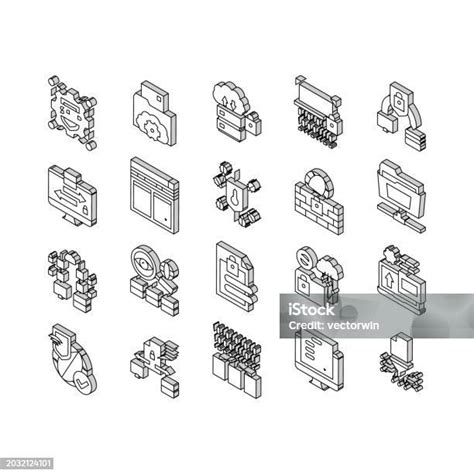 iStock
Credit: vectorwin
2032124101