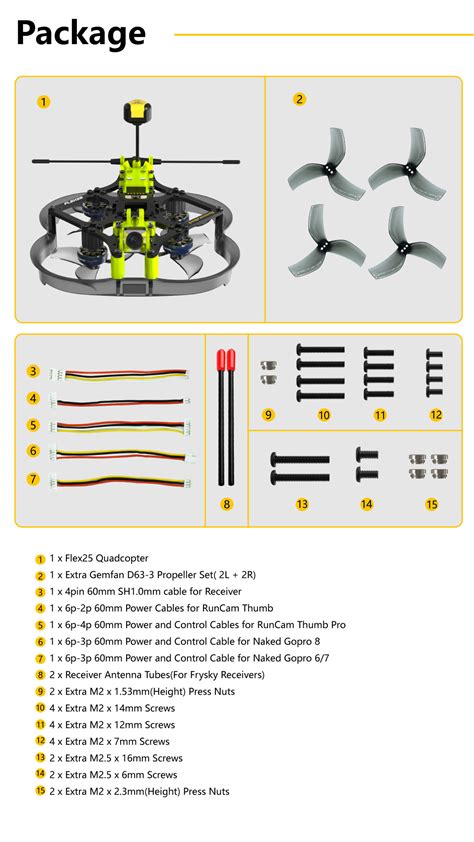 Package

1

FLEX25

2

3

4

5

6

7

8

9

10

11

12

13

14

15

1 1 x Flex25 Quadcopter
2 1 x Extra Gemfan D63-3 Propeller Set( 2L + 2R)
3 1 x 4pin 60mm SH1.0mm cable for Receiver
4 1 x 6p-2p 60mm Power Cables for RunCam Thumb
5 1 x 6p-4p 60mm Power and Control Cables for RunCam Thumb Pro
6 1 x 6p-3p 60mm Power and Control Cable for Naked Gopro 8
7 1 x 6p-3p 60mm Power and Control Cable for Naked Gopro 6/7
8 2 x Receiver Antenna Tubes(For Frysky Receivers)
9 2 x Extra M2 x 1.53mm(Height) Press Nuts
10 4 x Extra M2 x 14mm Screws
11 4 x Extra M2 x 12mm Screws
12 4 x Extra M2 x 7mm Screws
13 2 x Extra M2.5 x 16mm Screws
14 2 x Extra M2.5 x 6mm Screws
15 2 x Extra M2 x 2.3mm(Height) Press Nuts