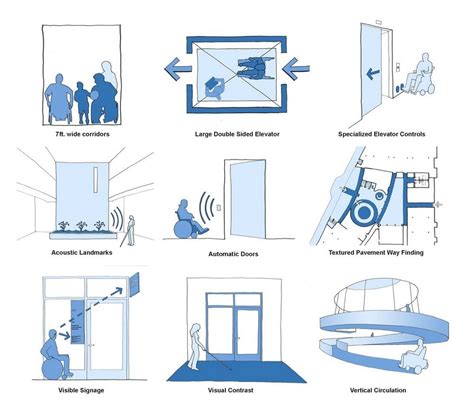 7ft. wide corridors

Large Double Sided Elevator

Specialized Elevator Controls

Acoustic Landmarks

Automatic Doors

Textured Pavement Way Finding

Visible Signage

Visual Contrast

Vertical Circulation