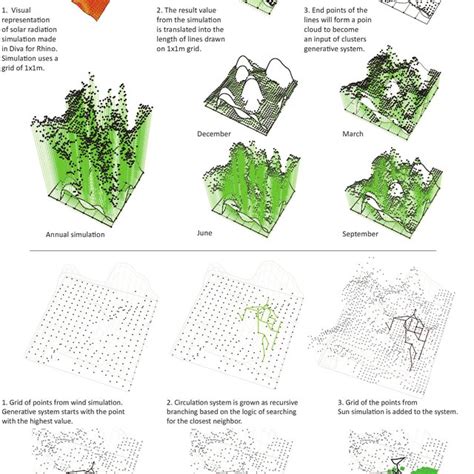 1. Visual representation of solar radiation simulation made in Diva for Rhino. Simulation uses a grid of 1x1m.

2. The result value from the simulation is translated into the length of lines drawn on 1x1m grid.

3. End points of the lines will form a poin cloud to become an input of clusters generative system.

December

March

Annual simulation

June

September

1. Grid of points from wind simulation. Generative system starts with the point with the highest value.

2. Circulation system is grown as recursive branching based on the logic of searching for the closest neighbor.

3. Grid of the points from Sun simulation is added to the system.