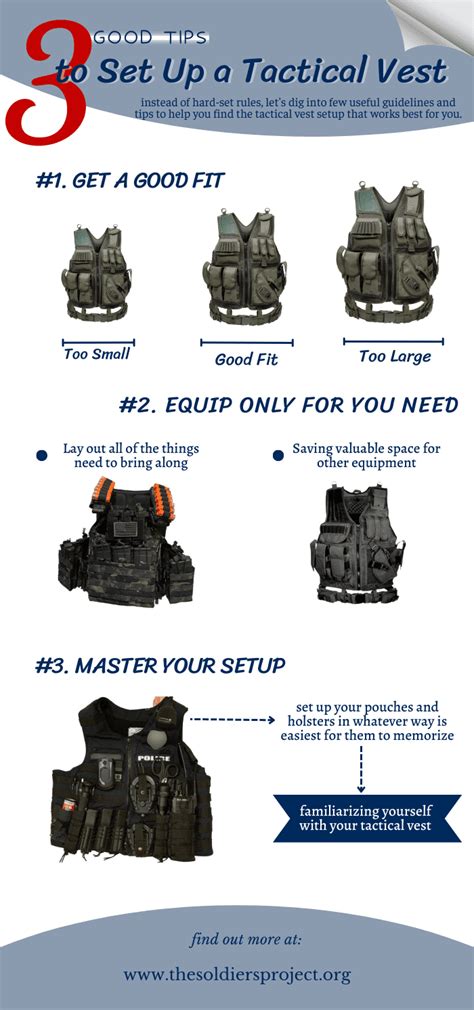 3 GOOD TIPS
to Set Up a Tactical Vest

instead of hard-set rules, let's dig into few useful guidelines and tips to help you find the tactical vest setup that works best for you.

#1. GET A GOOD FIT

Too Small

Good Fit

Too Large

#2. EQUIP ONLY FOR YOU NEED

Lay out all of the things need to bring along

Saving valuable space for other equipment

#3. MASTER YOUR SETUP

POLICE

set up your pouches and holsters in whatever way is easiest for them to memorize

familiarizing yourself with your tactical vest

find out more at:

www.thesoldiersproject.org